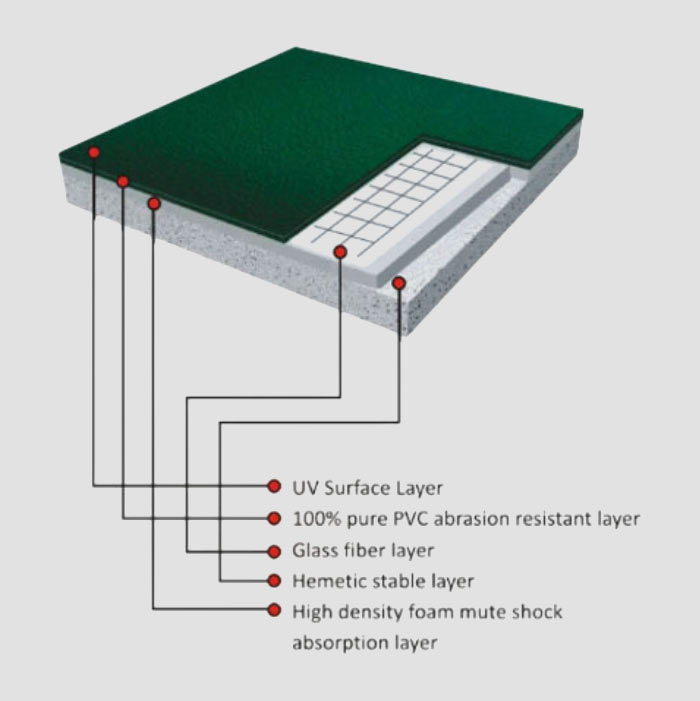 UV Surface Layer
100% pure PVC abrasion resistant layer
Glass fiber layer
Hemetic stable layer
High density foam mute shock absorption layer